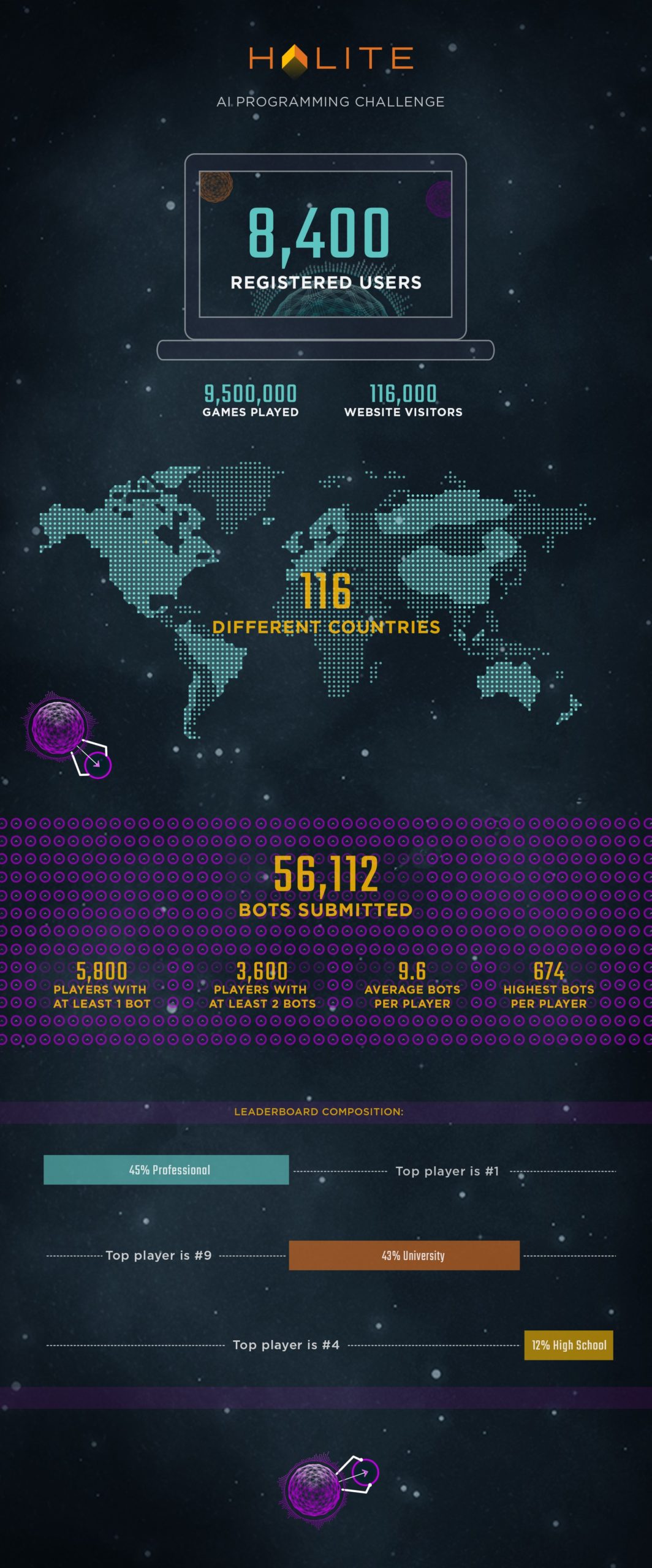 HALITE

AI PROGRAMMING CHALLENGE

8,400
REGISTERED USERS

9,500,000
GAMES PLAYED

116,000
WEBSITE VISITORS

116
DIFFERENT COUNTRIES

56,112
BOTS SUBMITTED

5,800
PLAYERS WITH AT LEAST 1 BOT

3,600
PLAYERS WITH AT LEAST 2 BOTS

9.6
AVERAGE BOTS PER PLAYER

674
HIGHEST BOTS PER PLAYER

LEADERBOARD COMPOSITION:

45% Professional
Top player is #1

Top player is #9
43% University

Top player is #4
12% High School